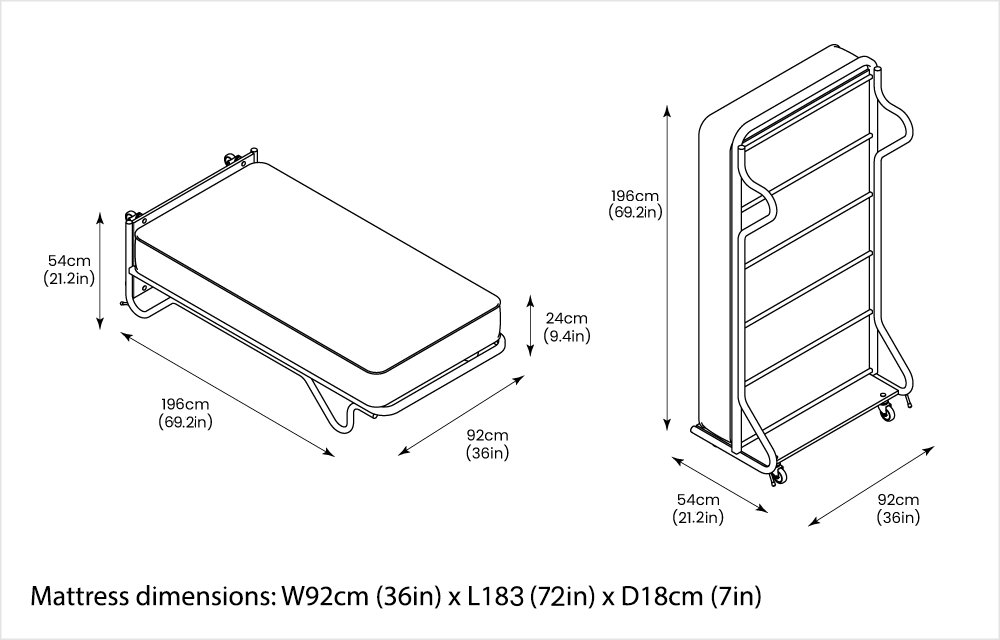 54cm
(21.2in)

24cm
(9.4in)

196cm
(69.2in)

92cm
(36in)

196cm
(69.2in)

54cm
(21.2in)

92cm
(36in)

Mattress dimensions: W92cm (36in) x L183 (72in) x D18cm (7in)